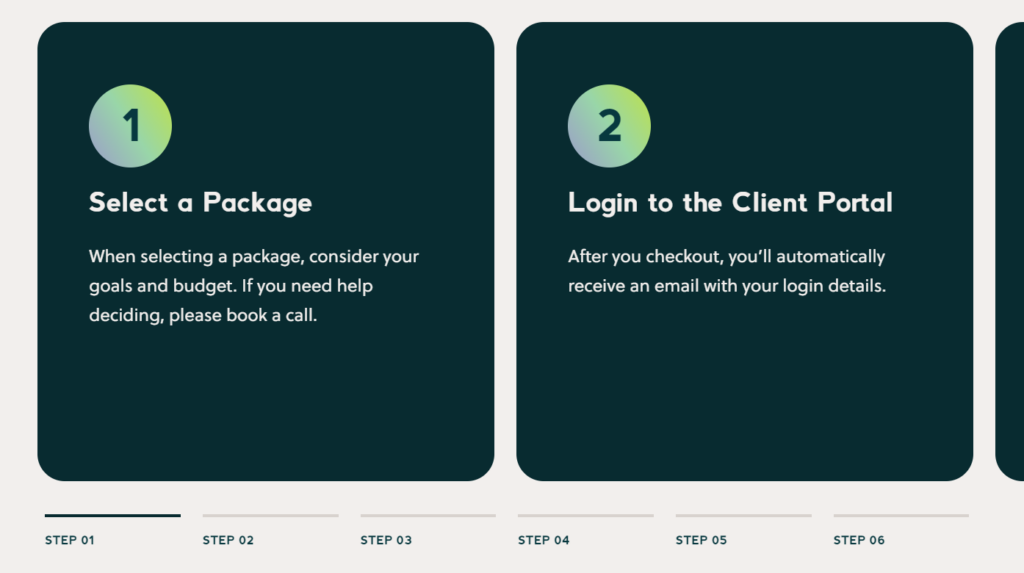 1

Select a Package

When selecting a package, consider your goals and budget. If you need help deciding, please book a call.

2

Login to the Client Portal

After you checkout, you'll automatically receive an email with your login details.

STEP 01

STEP 02

STEP 03

STEP 04

STEP 05

STEP 06